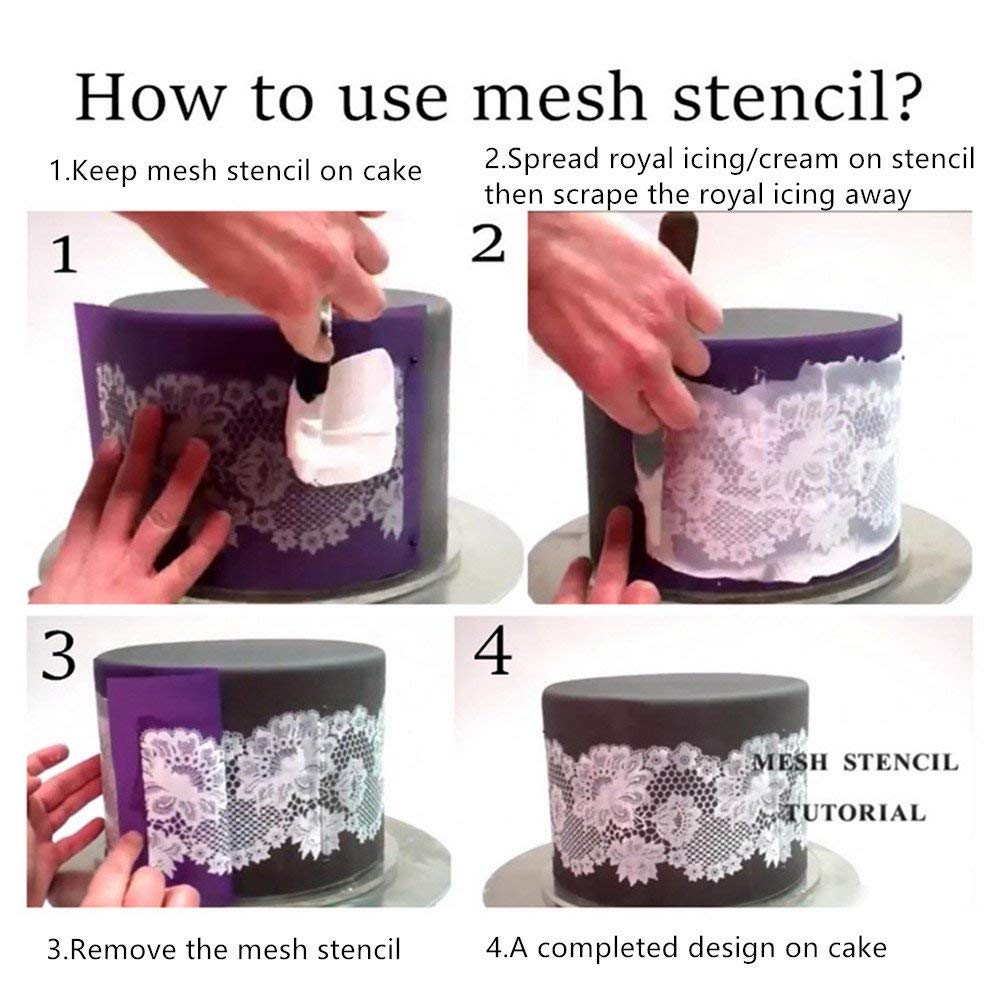 How to use mesh stencil?

1.Keep mesh stencil on cake

2.Spread royal icing/cream on stencil then scrape the royal icing away

1

2

3

4

MESH STENCIL TUTORIAL

3.Remove the mesh stencil

4.A completed design on cake