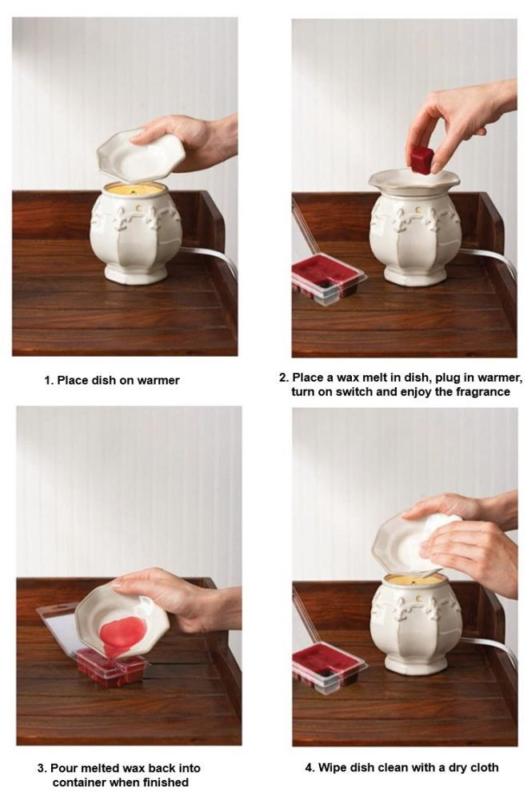 1. Place dish on warmer

2. Place a wax melt in dish, plug in warmer, turn on switch and enjoy the fragrance

3. Pour melted wax back into container when finished

4. Wipe dish clean with a dry cloth