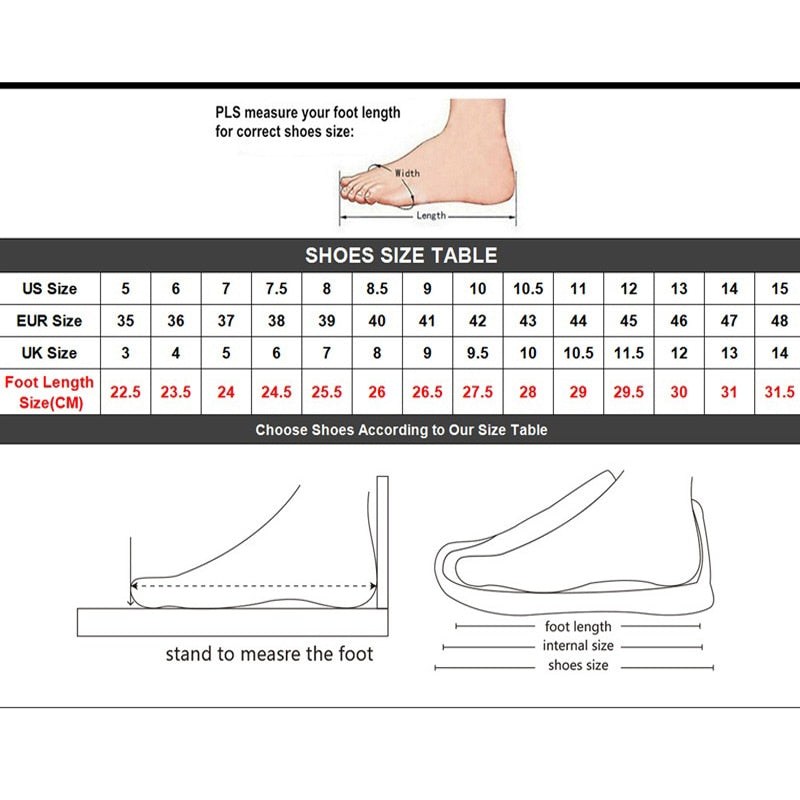 PLS measure your foot length for correct shoes size:

Width

Length

SHOES SIZE TABLE

| US Size | 5 | 6 | 7 | 7.5 | 8 | 8.5 | 9 | 10 | 10.5 | 11 | 12 | 13 | 14 | 15 |
|---|---|---|---|---|---|---|---|---|---|---|---|---|---|---|
| EUR Size | 35 | 36 | 37 | 38 | 39 | 40 | 41 | 42 | 43 | 44 | 45 | 46 | 47 | 48 |
| UK Size | 3 | 4 | 5 | 6 | 7 | 8 | 9 | 9.5 | 10 | 10.5 | 11.5 | 12 | 13 | 14 |
| Foot Length Size(CM) | 22.5 | 23.5 | 24 | 24.5 | 25.5 | 26 | 26.5 | 27.5 | 28 | 29 | 29.5 | 30 | 31 | 31.5 |

Choose Shoes According to Our Size Table

stand to measre the foot

foot length
internal size
shoes size