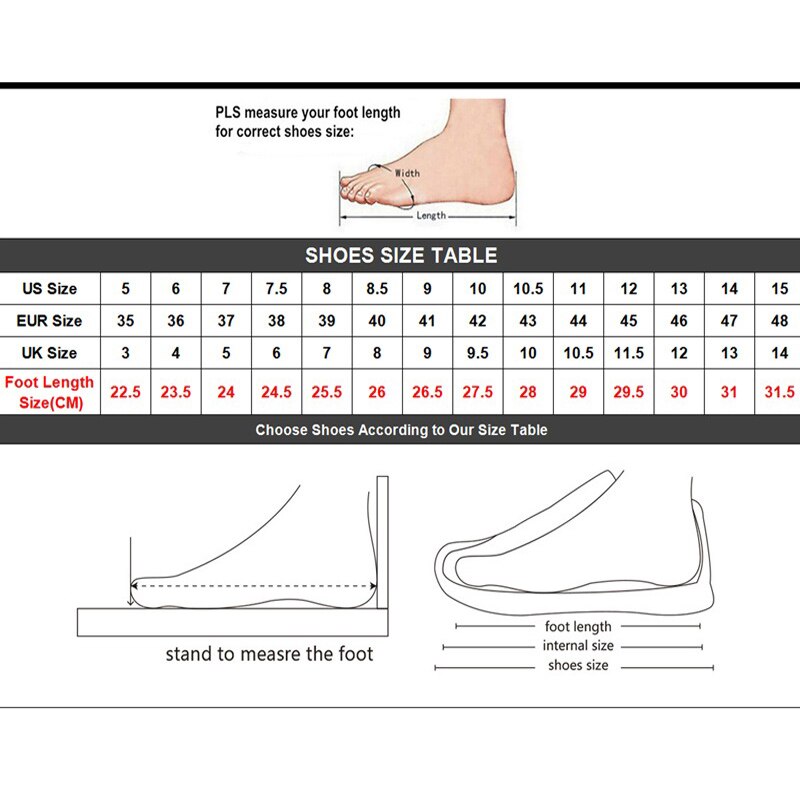 PLS measure your foot length for correct shoes size:

Width

Length

SHOES SIZE TABLE

| US Size | 5 | 6 | 7 | 7.5 | 8 | 8.5 | 9 | 10 | 10.5 | 11 | 12 | 13 | 14 | 15 |
|---|---|---|---|---|---|---|---|---|---|---|---|---|---|---|
| EUR Size | 35 | 36 | 37 | 38 | 39 | 40 | 41 | 42 | 43 | 44 | 45 | 46 | 47 | 48 |
| UK Size | 3 | 4 | 5 | 6 | 7 | 8 | 9 | 9.5 | 10 | 10.5 | 11.5 | 12 | 13 | 14 |
| Foot Length Size(CM) | 22.5 | 23.5 | 24 | 24.5 | 25.5 | 26 | 26.5 | 27.5 | 28 | 29 | 29.5 | 30 | 31 | 31.5 |

Choose Shoes According to Our Size Table

stand to measre the foot

foot length
internal size
shoes size