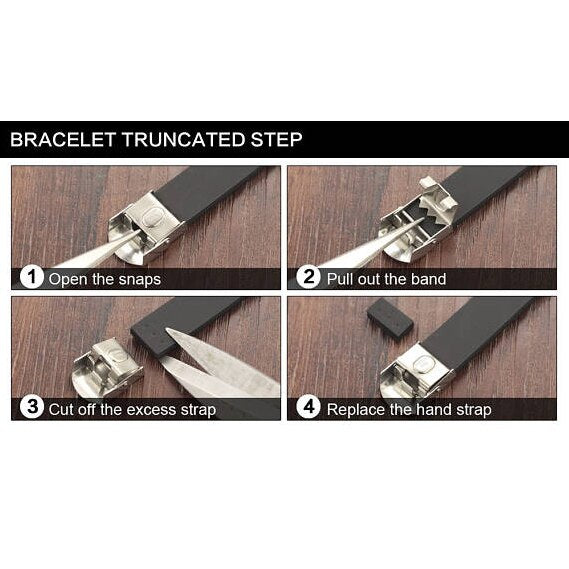 BRACELET TRUNCATED STEP

1 Open the snaps

2 Pull out the band

3 Cut off the excess strap

4 Replace the hand strap